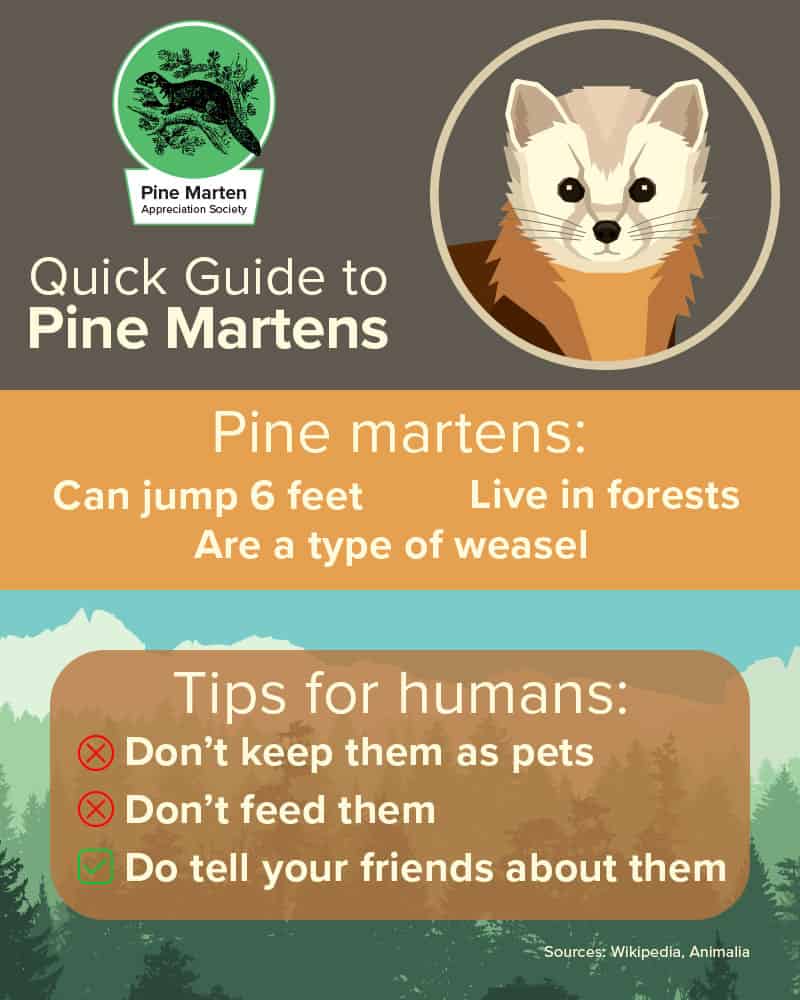 Pine Marten
Appreciation Society

Quick Guide to
Pine Martens

Pine martens:

Can jump 6 feet

Live in forests

Are a type of weasel

Tips for humans:

Don't keep them as pets

Don't feed them

Do tell your friends about them

Sources: Wikipedia, Animalia